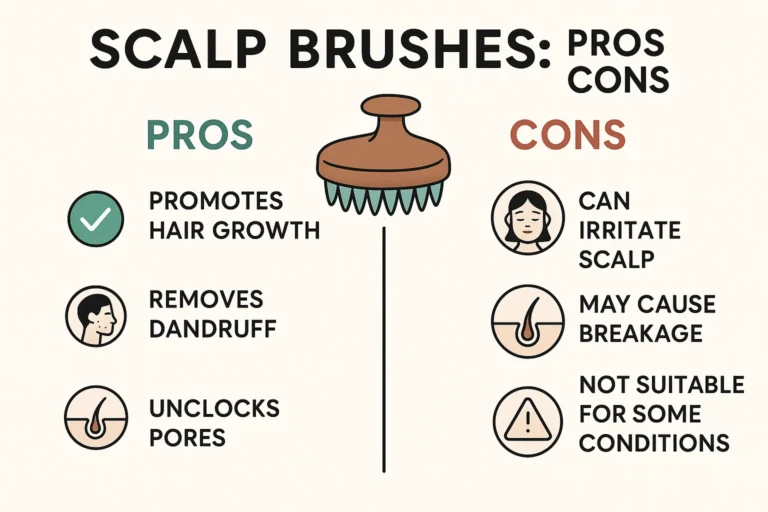 SCALP BRUSHES: PROS CONS

PROS

PROMOTES HAIR GROWTH

REMOVES DANDRUFF

UNCLOCKS PORES

CONS

CAN IRRITATE SCALP

MAY CAUSE BREAKAGE

NOT SUITABLE FOR SOME CONDITIONS